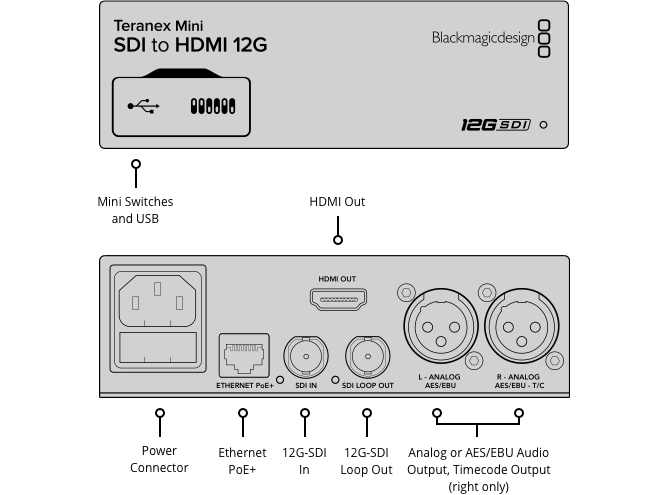 Teranex Mini
SDI to HDMI 12G

Blackmagicdesign

12G SDI

Mini Switches and USB

HDMI Out

HDMI OUT

ETHERNET PoE+

SDI IN

SDI LOOP OUT

L - ANALOG AES/EBU

R - ANALOG AES/EBU - T/C

Power Connector

Ethernet PoE+

12G-SDI In

12G-SDI Loop Out

Analog or AES/EBU Audio Output, Timecode Output (right only)